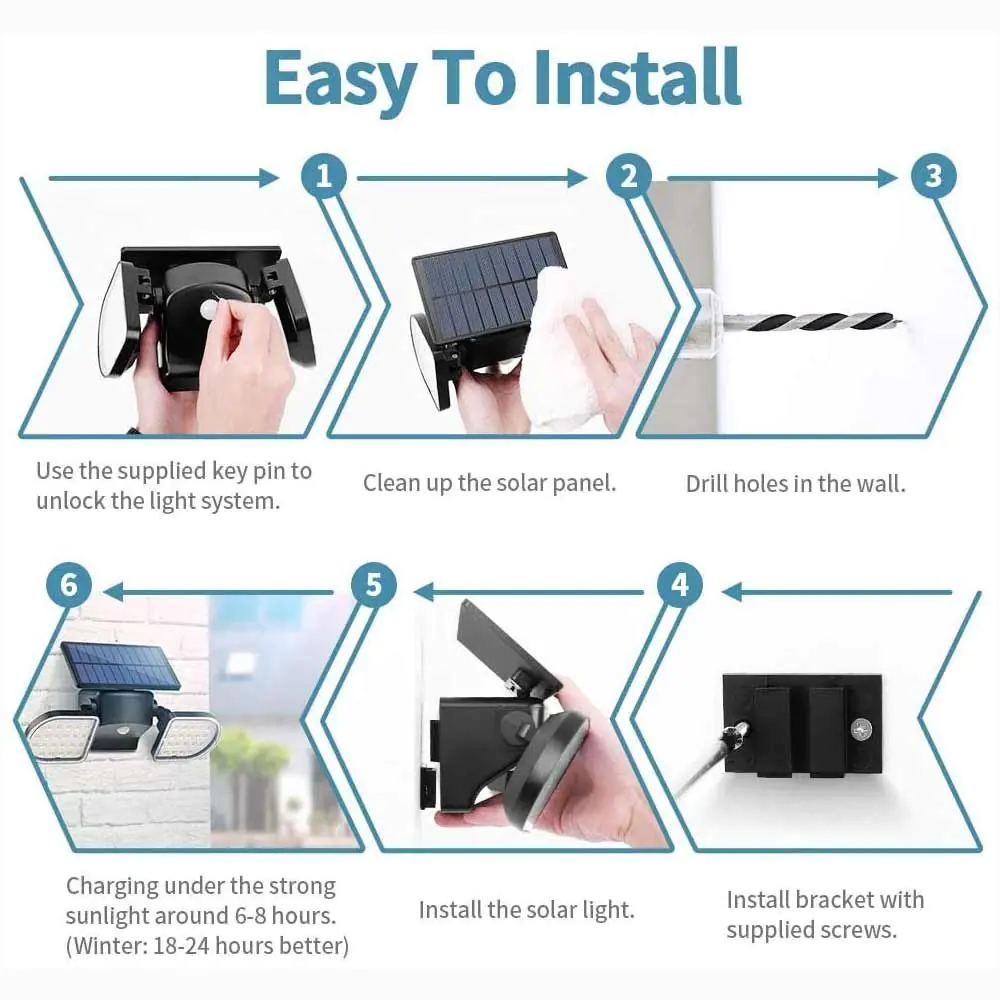 Easy To Install

1

Use the supplied key pin to unlock the light system.

2

Clean up the solar panel.

3

Drill holes in the wall.

4

Install bracket with supplied screws.

5

Install the solar light.

6

Charging under the strong sunlight around 6-8 hours. (Winter: 18-24 hours better)