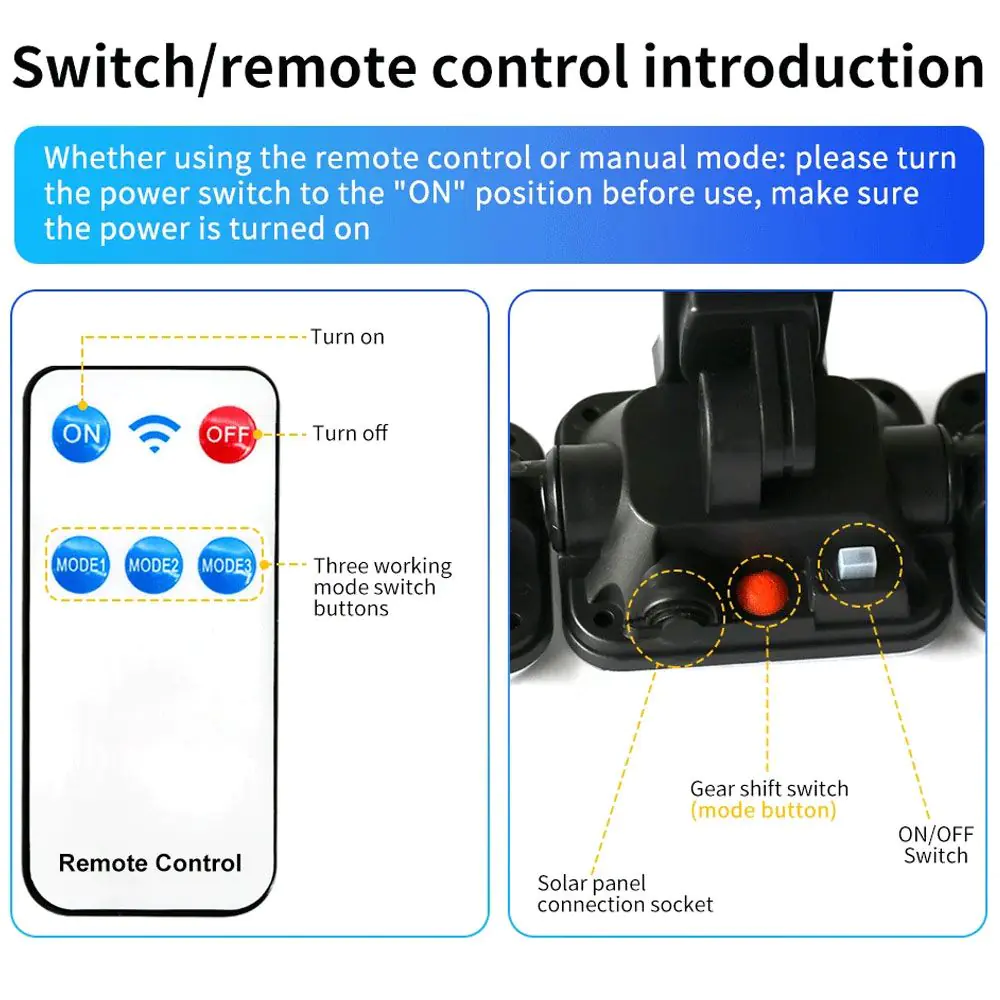 Switch/remote control introduction

Whether using the remote control or manual mode: please turn the power switch to the "ON" position before use, make sure the power is turned on

Turn on

ON

OFF

Turn off

MODE1

MODE2

MODE3

Three working mode switch buttons

Remote Control

Gear shift switch
(mode button)

ON/OFF
Switch

Solar panel
connection socket